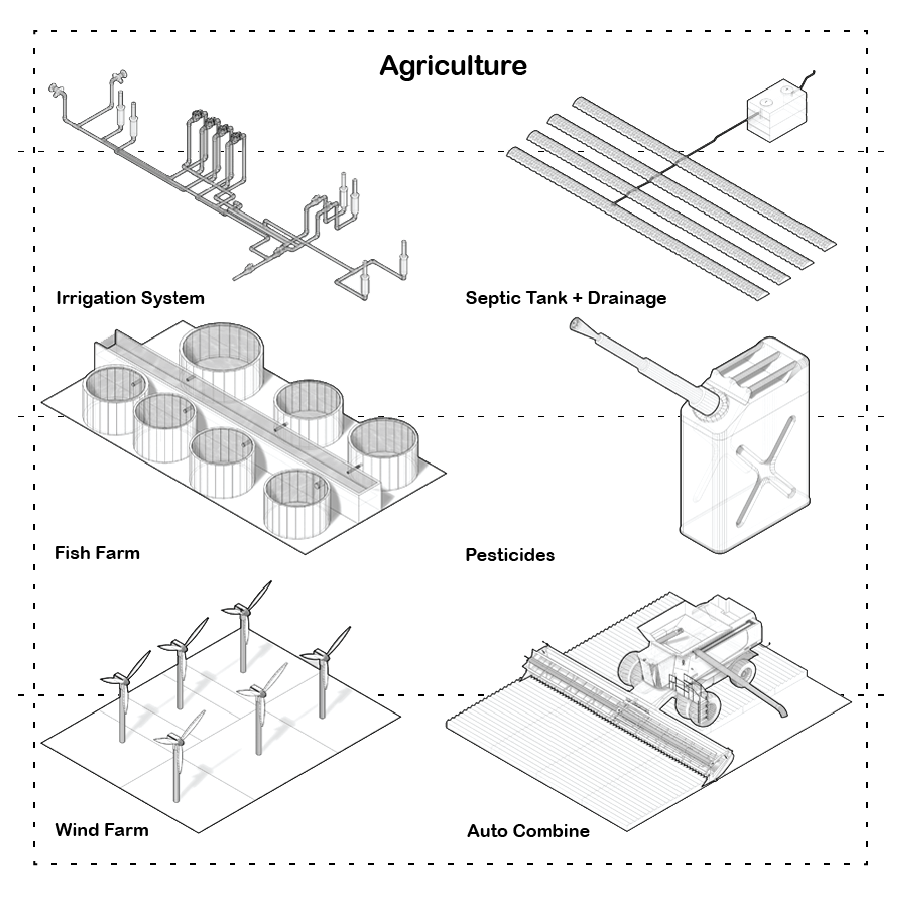 Agriculture

Irrigation System

Septic Tank + Drainage

Fish Farm

Pesticides

Wind Farm

Auto Combine