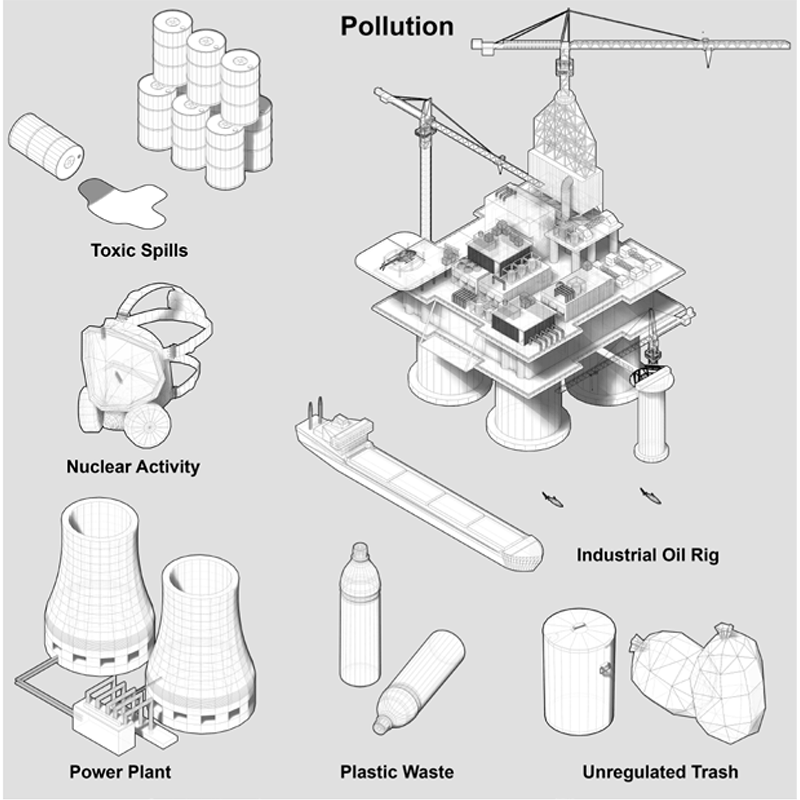 Pollution

Toxic Spills

Nuclear Activity

Industrial Oil Rig

Power Plant

Plastic Waste

Unregulated Trash